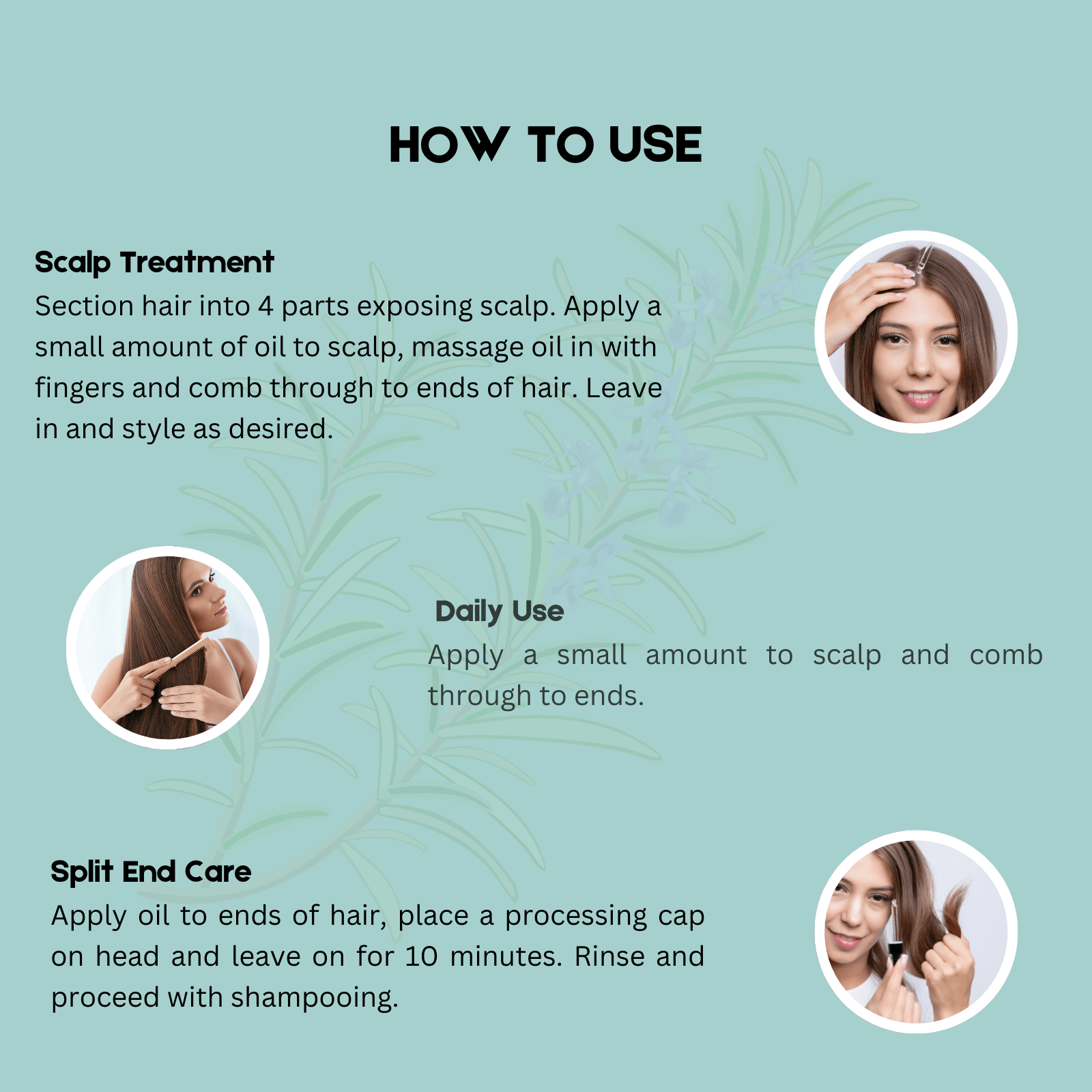 HOW TO USE

Scalp Treatment
Section hair into 4 parts exposing scalp. Apply a small amount of oil to scalp, massage oil in with fingers and comb through to ends of hair. Leave in and style as desired.

Daily Use
Apply a small amount to scalp and comb through to ends.

Split End Care
Apply oil to ends of hair, place a processing cap on head and leave on for 10 minutes. Rinse and proceed with shampooing.